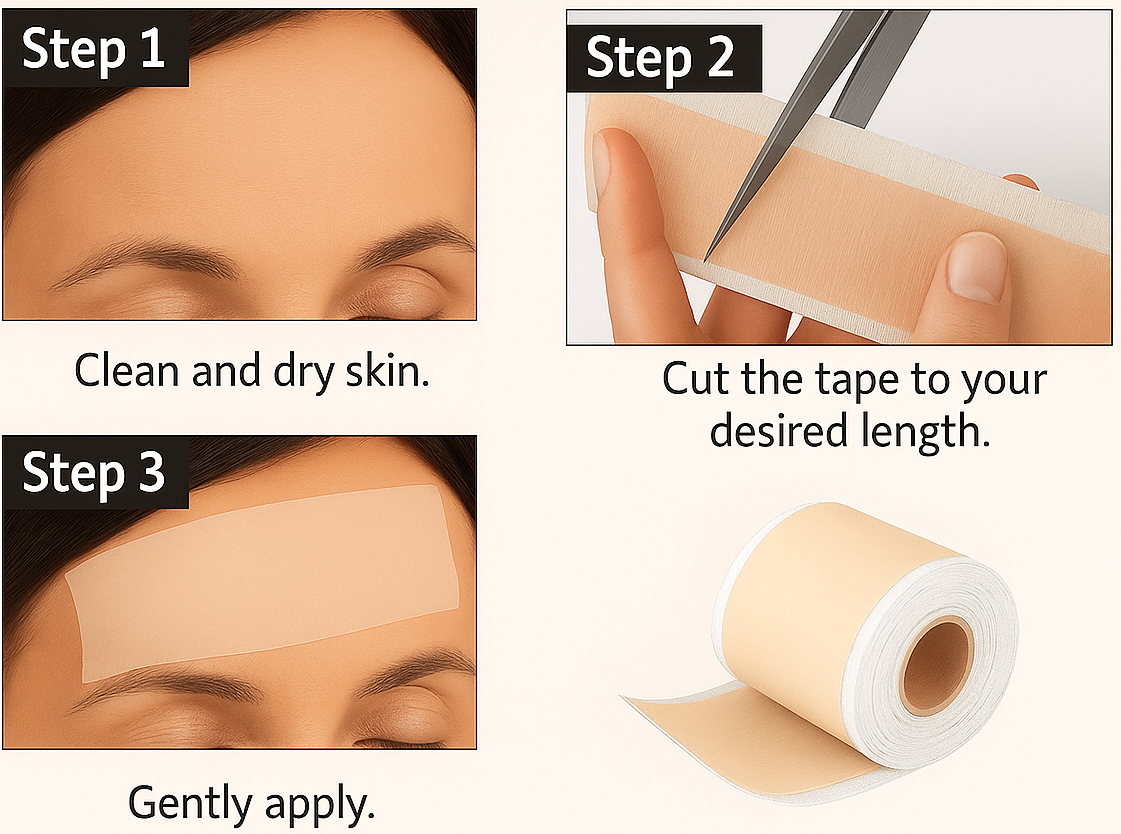 Step 1

Clean and dry skin.

Step 2

Cut the tape to your desired length.

Step 3

Gently apply.